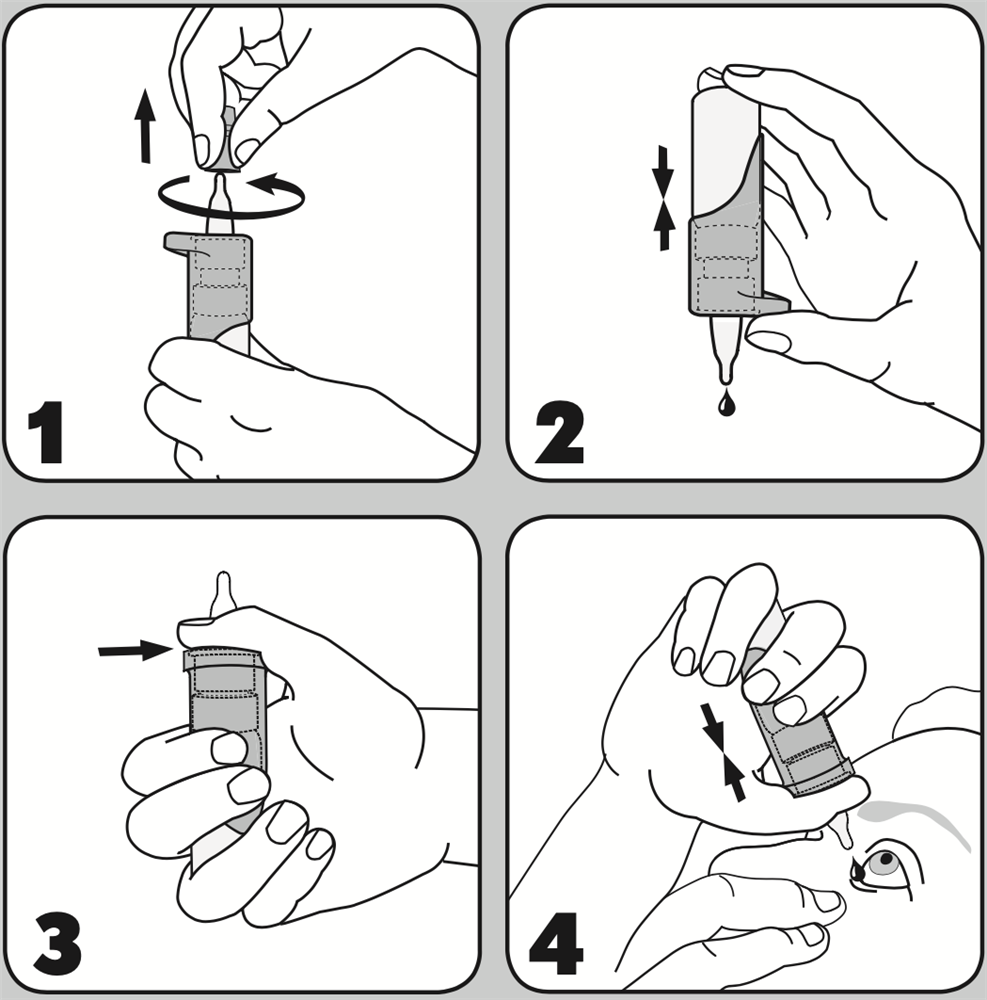 1

2

3

4